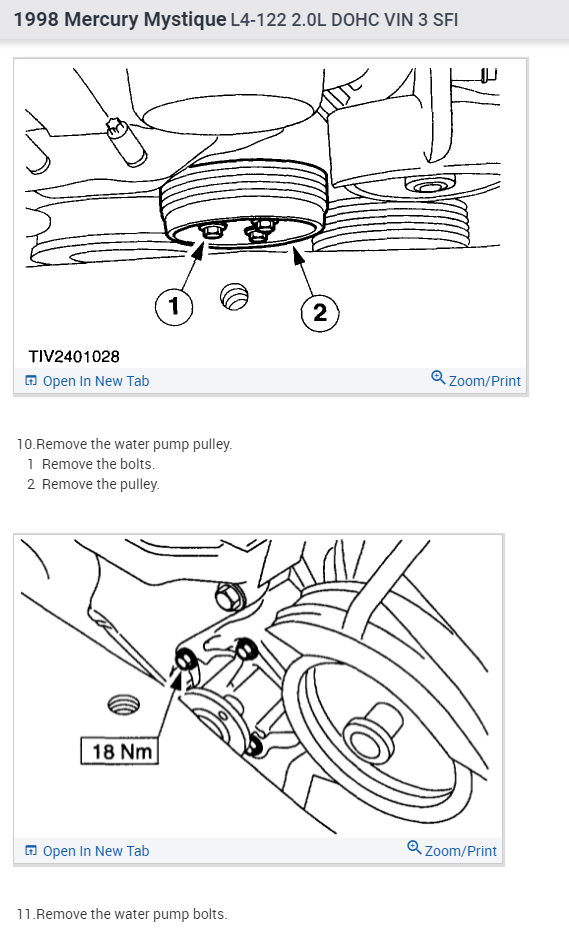 1998 Mercury Mystique L4-122 2.0L DOHC VIN 3 SFI

1

2

TIV2401028

Open In New Tab

Zoom/Print

10.Remove the water pump pulley.
1 Remove the bolts.
2 Remove the pulley.

18 Nm

Open In New Tab

Zoom/Print

11.Remove the water pump bolts.