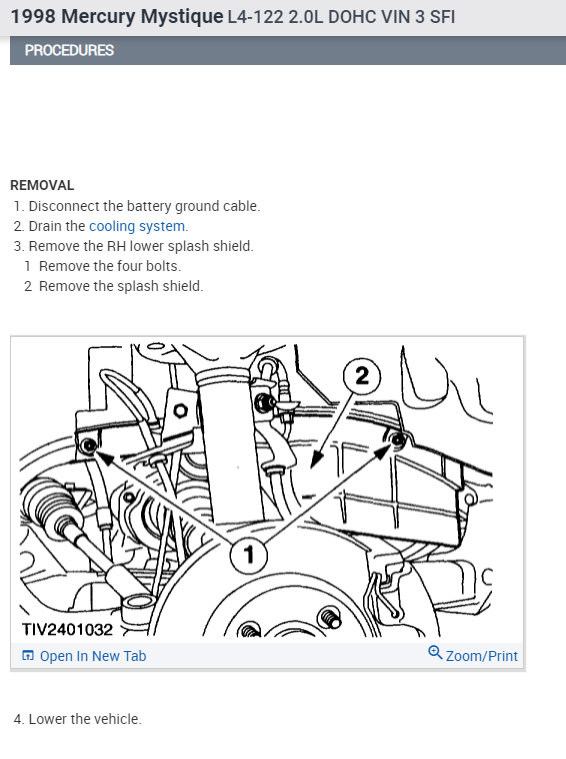 1998 Mercury Mystique L4-122 2.0L DOHC VIN 3 SFI

PROCEDURES

REMOVAL

1. Disconnect the battery ground cable.
2. Drain the cooling system.
3. Remove the RH lower splash shield.
   1 Remove the four bolts.
   2 Remove the splash shield.

2

1

TIV2401032

Open In New Tab

Zoom/Print

4. Lower the vehicle.