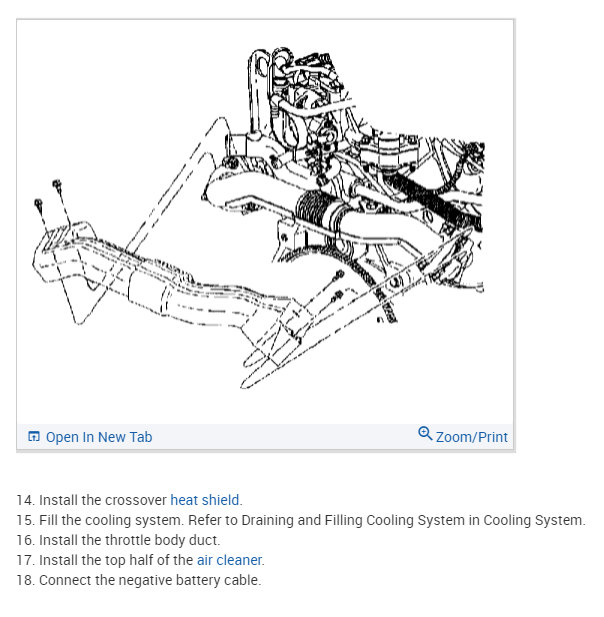 Open In New Tab

Zoom/Print

14. Install the crossover heat shield.
15. Fill the cooling system. Refer to Draining and Filling Cooling System in Cooling System.
16. Install the throttle body duct.
17. Install the top half of the air cleaner.
18. Connect the negative battery cable.