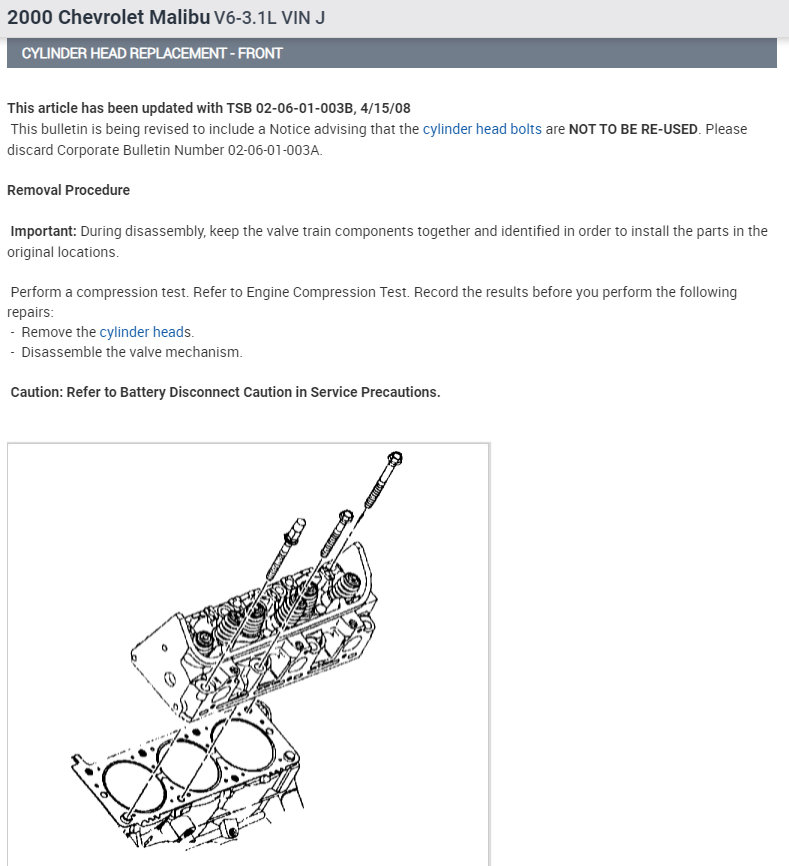 2000 Chevrolet Malibu V6-3.1L VIN J

CYLINDER HEAD REPLACEMENT - FRONT

This article has been updated with TSB 02-06-01-003B, 4/15/08
This bulletin is being revised to include a Notice advising that the cylinder head bolts are NOT TO BE RE-USED. Please discard Corporate Bulletin Number 02-06-01-003A.

Removal Procedure

Important: During disassembly, keep the valve train components together and identified in order to install the parts in the original locations.

Perform a compression test. Refer to Engine Compression Test. Record the results before you perform the following repairs:
- Remove the cylinder heads.
- Disassemble the valve mechanism.

Caution: Refer to Battery Disconnect Caution in Service Precautions.