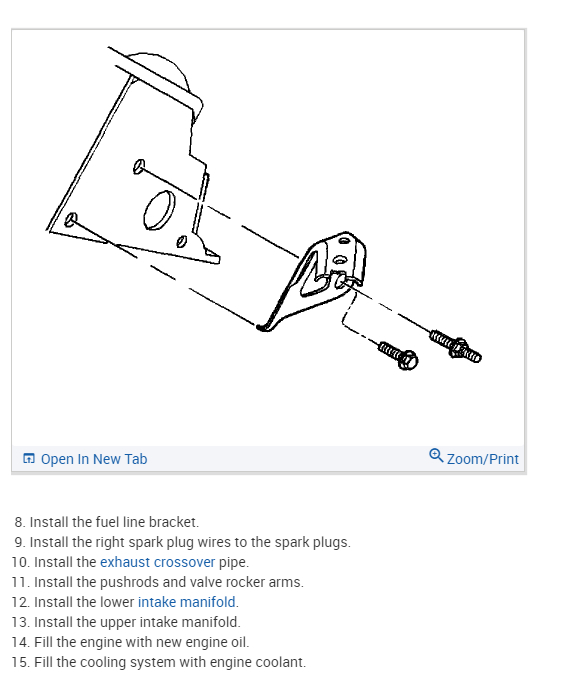 Open In New Tab
Zoom/Print

8. Install the fuel line bracket.
9. Install the right spark plug wires to the spark plugs.
10. Install the exhaust crossover pipe.
11. Install the pushrods and valve rocker arms.
12. Install the lower intake manifold.
13. Install the upper intake manifold.
14. Fill the engine with new engine oil.
15. Fill the cooling system with engine coolant.