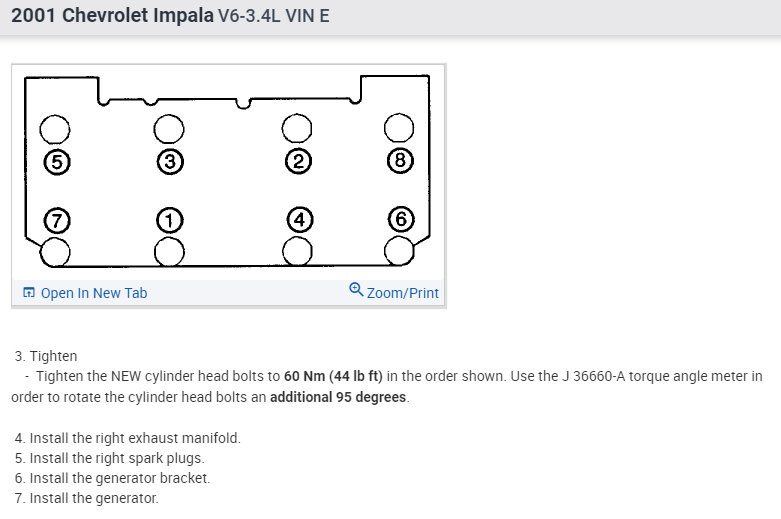 2001 Chevrolet Impala V6-3.4L VIN E

5 3 2 8

7 1 4 6

Open In New Tab

Zoom/Print

3. Tighten

- Tighten the NEW cylinder head bolts to 60 Nm (44 lb ft) in the order shown. Use the J 36660-A torque angle meter in order to rotate the cylinder head bolts an additional 95 degrees.

4. Install the right exhaust manifold.
5. Install the right spark plugs.
6. Install the generator bracket.
7. Install the generator.