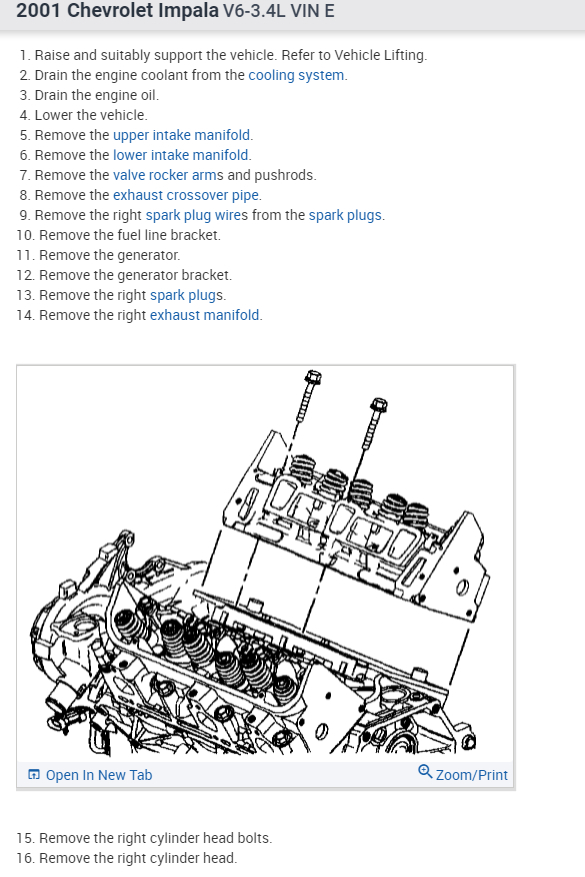 2001 Chevrolet Impala V6-3.4L VIN E

1. Raise and suitably support the vehicle. Refer to Vehicle Lifting.
2. Drain the engine coolant from the cooling system.
3. Drain the engine oil.
4. Lower the vehicle.
5. Remove the upper intake manifold.
6. Remove the lower intake manifold.
7. Remove the valve rocker arms and pushrods.
8. Remove the exhaust crossover pipe.
9. Remove the right spark plug wires from the spark plugs.
10. Remove the fuel line bracket.
11. Remove the generator.
12. Remove the generator bracket.
13. Remove the right spark plugs.
14. Remove the right exhaust manifold.

Open In New Tab
Zoom/Print

15. Remove the right cylinder head bolts.
16. Remove the right cylinder head.