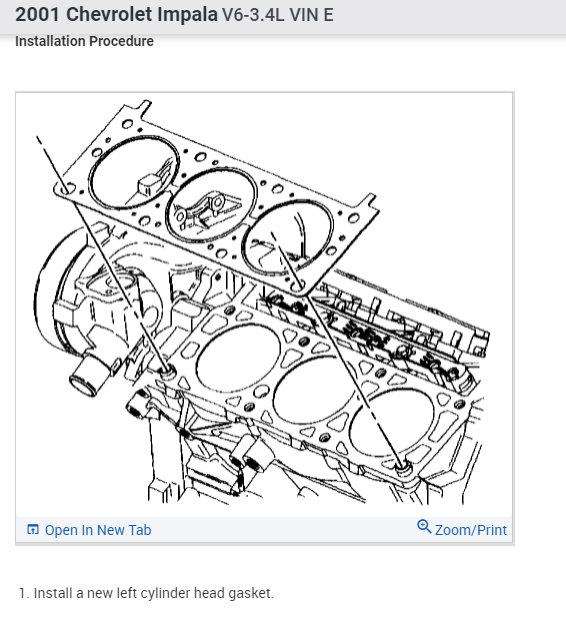 2001 Chevrolet Impala V6-3.4L VIN E

Installation Procedure

Open In New Tab

Zoom/Print

1. Install a new left cylinder head gasket.