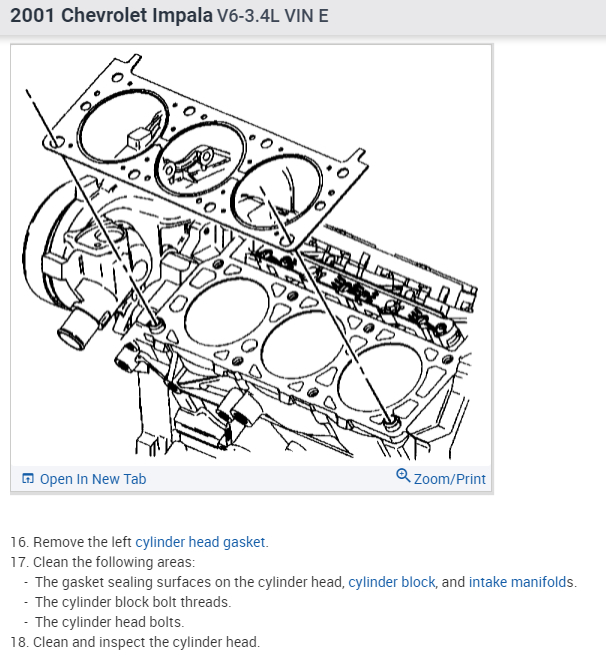 2001 Chevrolet Impala V6-3.4L VIN E

Open In New Tab

Zoom/Print

16. Remove the left cylinder head gasket.
17. Clean the following areas:
- The gasket sealing surfaces on the cylinder head, cylinder block, and intake manifolds.
- The cylinder block bolt threads.
- The cylinder head bolts.
18. Clean and inspect the cylinder head.