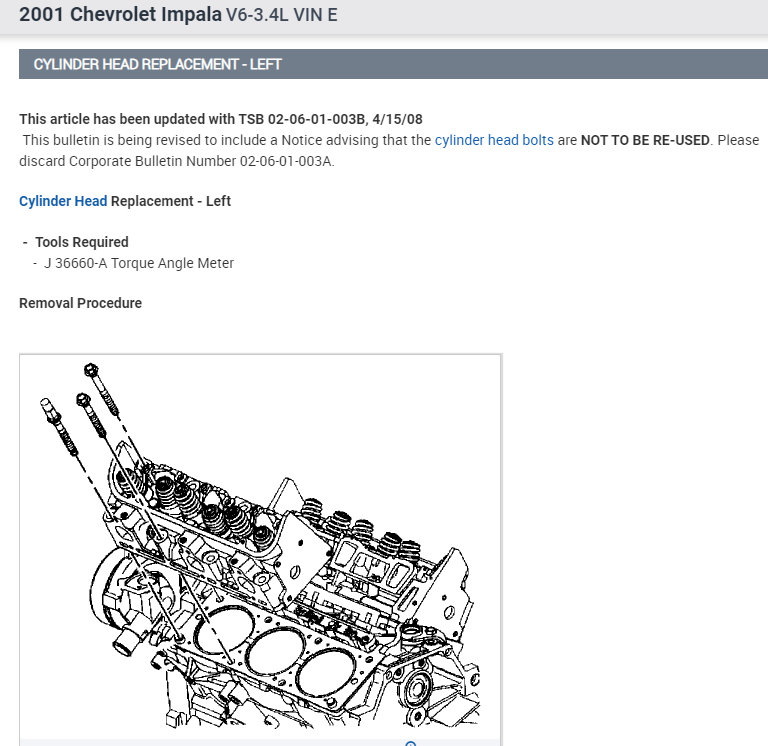 2001 Chevrolet Impala V6-3.4L VIN E

CYLINDER HEAD REPLACEMENT - LEFT

This article has been updated with TSB 02-06-01-003B, 4/15/08
This bulletin is being revised to include a Notice advising that the cylinder head bolts are NOT TO BE RE-USED. Please discard Corporate Bulletin Number 02-06-01-003A.

Cylinder Head Replacement - Left

- Tools Required
- J 36660-A Torque Angle Meter

Removal Procedure