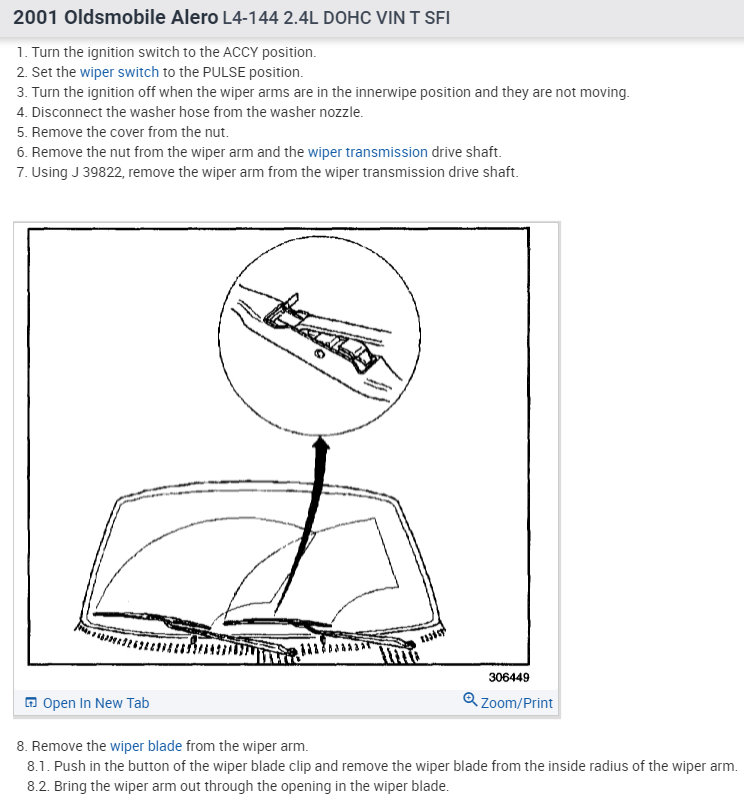 2001 Oldsmobile Alero L4-144 2.4L DOHC VIN T SFI

1. Turn the ignition switch to the ACCY position.
2. Set the wiper switch to the PULSE position.
3. Turn the ignition off when the wiper arms are in the innerwipe position and they are not moving.
4. Disconnect the washer hose from the washer nozzle.
5. Remove the cover from the nut.
6. Remove the nut from the wiper arm and the wiper transmission drive shaft.
7. Using J 39822, remove the wiper arm from the wiper transmission drive shaft.

306449

Open In New Tab

Zoom/Print

8. Remove the wiper blade from the wiper arm.
8.1. Push in the button of the wiper blade clip and remove the wiper blade from the inside radius of the wiper arm.
8.2. Bring the wiper arm out through the opening in the wiper blade.