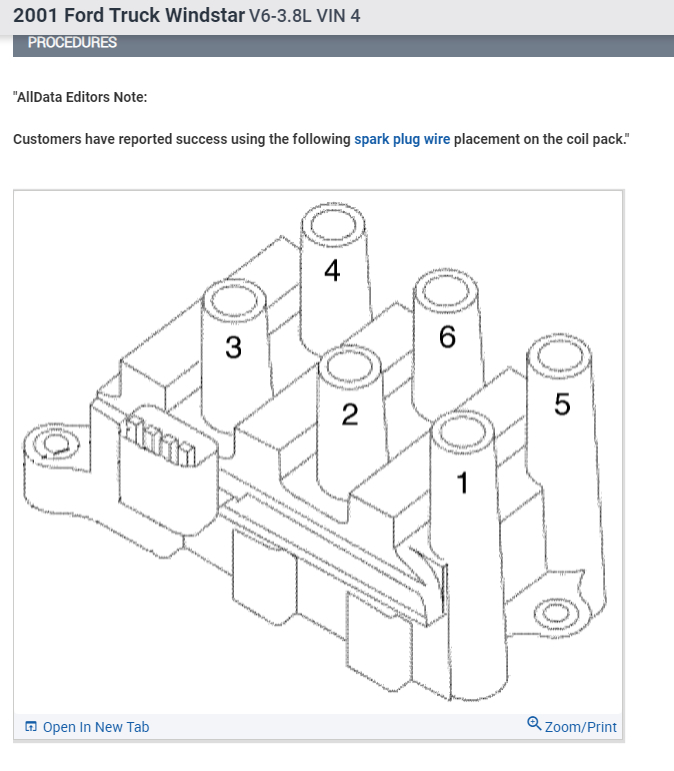 2001 Ford Truck Windstar V6-3.8L VIN 4

PROCEDURES

"AllData Editors Note:

Customers have reported success using the following spark plug wire placement on the coil pack."

4

3

6

2

5

1

Open In New Tab

Zoom/Print