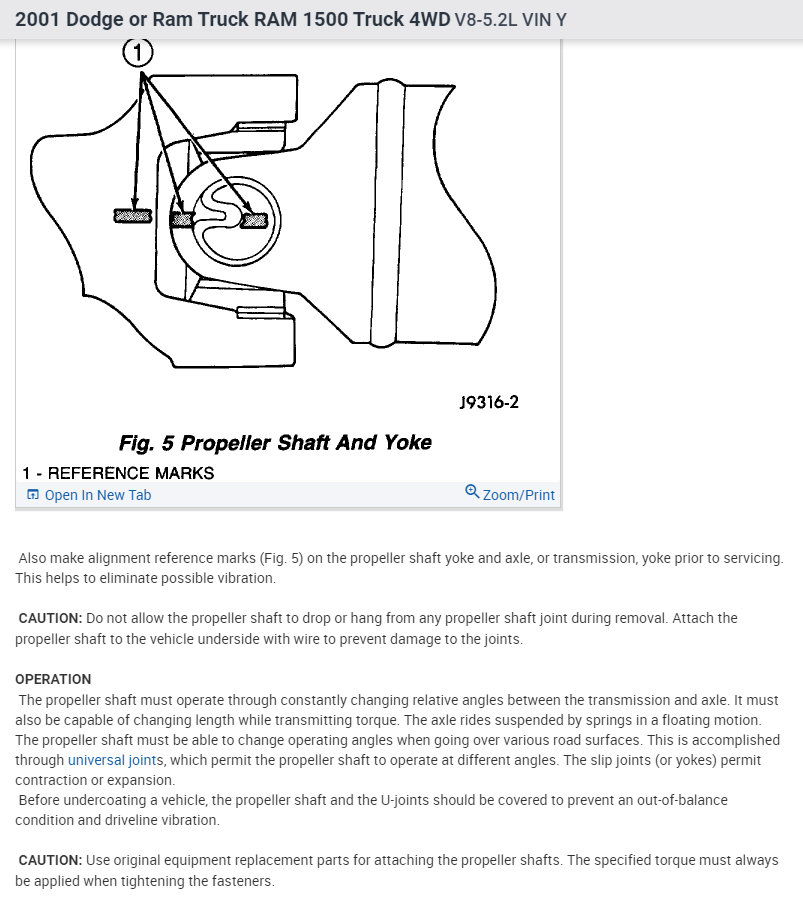 2001 Dodge or Ram Truck RAM 1500 Truck 4WD V8-5.2L VIN Y

1

J9316-2

Fig. 5 Propeller Shaft And Yoke

1 - REFERENCE MARKS

Open In New Tab

Zoom/Print

Also make alignment reference marks (Fig. 5) on the propeller shaft yoke and axle, or transmission, yoke prior to servicing. This helps to eliminate possible vibration.

CAUTION: Do not allow the propeller shaft to drop or hang from any propeller shaft joint during removal. Attach the propeller shaft to the vehicle underside with wire to prevent damage to the joints.

OPERATION

The propeller shaft must operate through constantly changing relative angles between the transmission and axle. It must also be capable of changing length while transmitting torque. The axle rides suspended by springs in a floating motion. The propeller shaft must be able to change operating angles when going over various road surfaces. This is accomplished through universal joints, which permit the propeller shaft to operate at different angles. The slip joints (or yokes) permit contraction or expansion.

Before undercoating a vehicle, the propeller shaft and the U-joints should be covered to prevent an out-of-balance condition and driveline vibration.

CAUTION: Use original equipment replacement parts for attaching the propeller shafts. The specified torque must always be applied when tightening the fasteners.