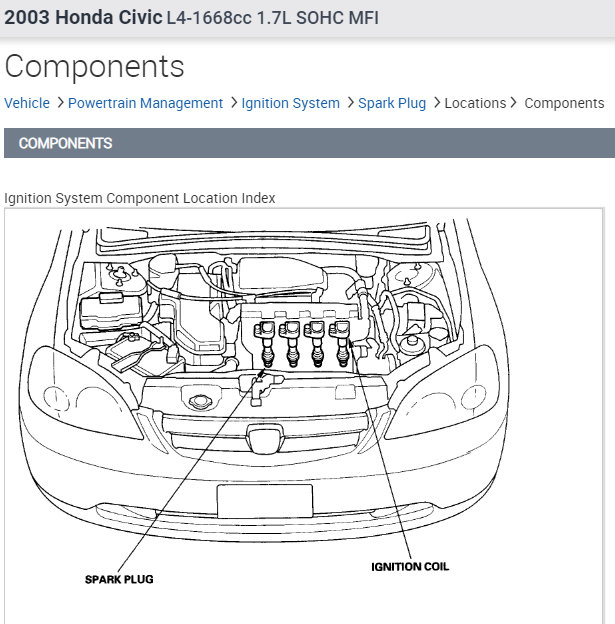 2003 Honda Civic L4-1668cc 1.7L SOHC MFI

Components

Vehicle > Powertrain Management > Ignition System > Spark Plug > Locations > Components

COMPONENTS

Ignition System Component Location Index

SPARK PLUG

IGNITION COIL