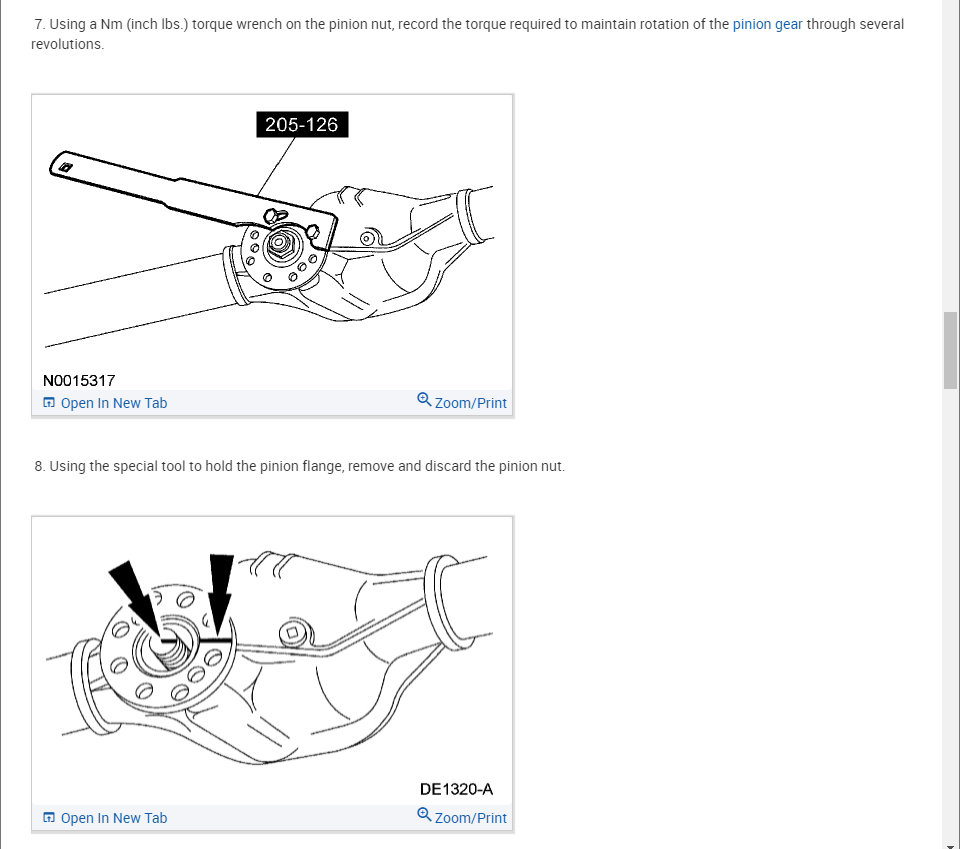 7. Using a Nm (inch lbs.) torque wrench on the pinion nut, record the torque required to maintain rotation of the pinion gear through several revolutions.

205-126

N0015317

Open In New Tab

Zoom/Print

8. Using the special tool to hold the pinion flange, remove and discard the pinion nut.

DE1320-A

Open In New Tab

Zoom/Print