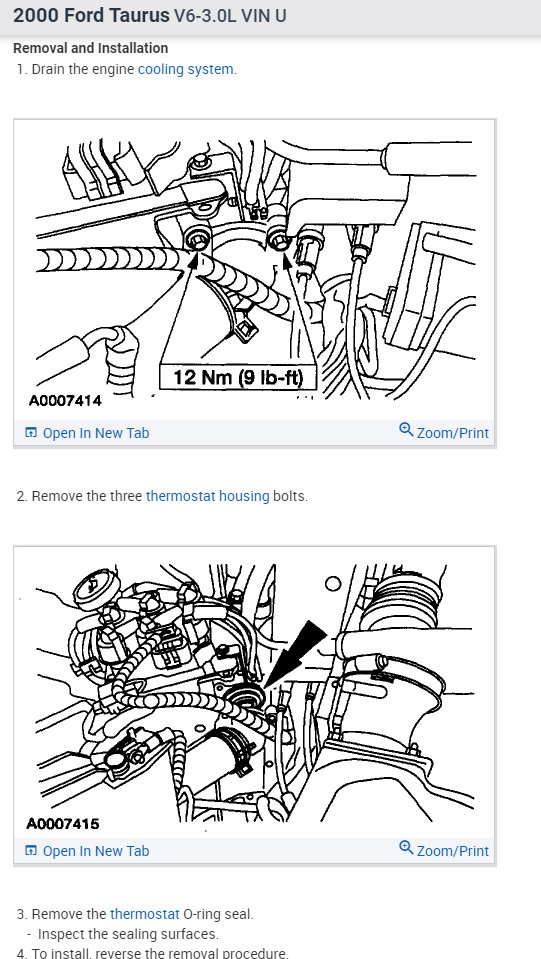 2000 Ford Taurus V6-3.0L VIN U

Removal and Installation

1. Drain the engine cooling system.

12 Nm (9 lb-ft)

A0007414

Open In New Tab

Zoom/Print

2. Remove the three thermostat housing bolts.

A0007415

Open In New Tab

Zoom/Print

3. Remove the thermostat O-ring seal.

- Inspect the sealing surfaces.

4. To install, reverse the removal procedure.