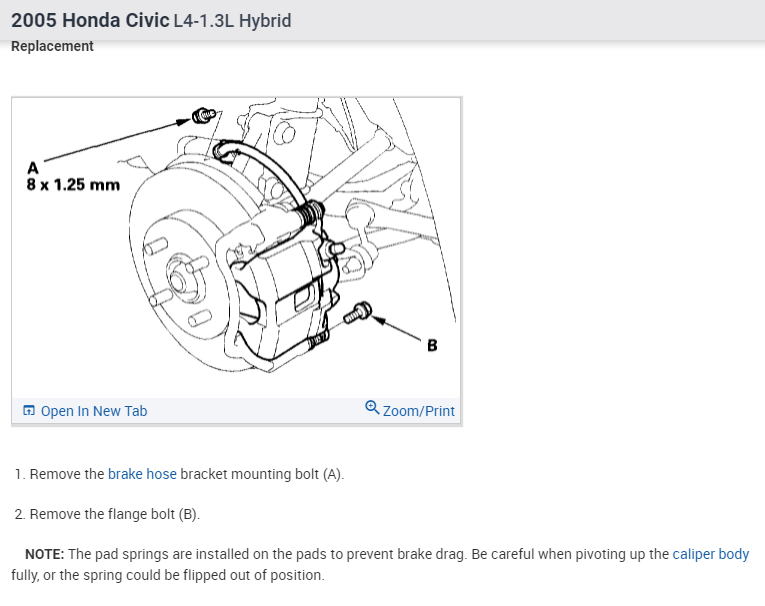 2005 Honda Civic L4-1.3L Hybrid
Replacement

A
8 x 1.25 mm

B

Open In New Tab
Zoom/Print

1. Remove the brake hose bracket mounting bolt (A).

2. Remove the flange bolt (B).

NOTE: The pad springs are installed on the pads to prevent brake drag. Be careful when pivoting up the caliper body fully, or the spring could be flipped out of position.