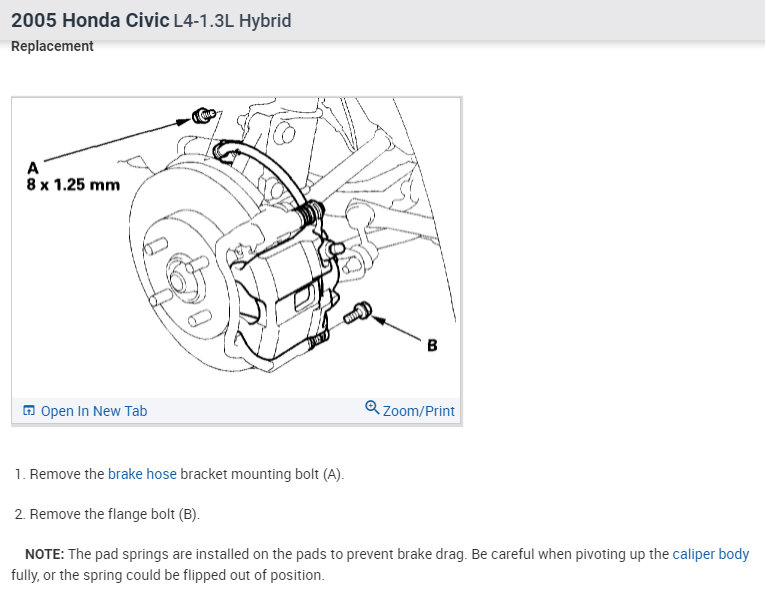 2005 Honda Civic L4-1.3L Hybrid
Replacement

A
8 x 1.25 mm

B

Open In New Tab
Zoom/Print

1. Remove the brake hose bracket mounting bolt (A).

2. Remove the flange bolt (B).

NOTE: The pad springs are installed on the pads to prevent brake drag. Be careful when pivoting up the caliper body fully, or the spring could be flipped out of position.