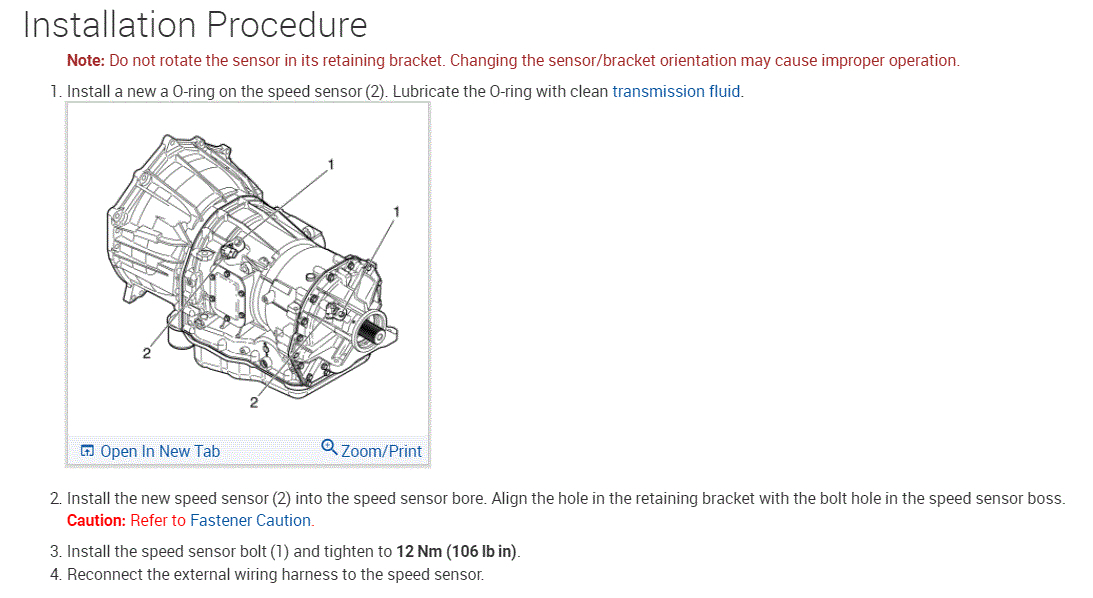 Installation Procedure

Note: Do not rotate the sensor in its retaining bracket. Changing the sensor/bracket orientation may cause improper operation.

1. Install a new a O-ring on the speed sensor (2). Lubricate the O-ring with clean transmission fluid.

1
1
2
2

Open In New Tab
Zoom/Print

2. Install the new speed sensor (2) into the speed sensor bore. Align the hole in the retaining bracket with the bolt hole in the speed sensor boss.
Caution: Refer to Fastener Caution.

3. Install the speed sensor bolt (1) and tighten to 12 Nm (106 lb in).
4. Reconnect the external wiring harness to the speed sensor.