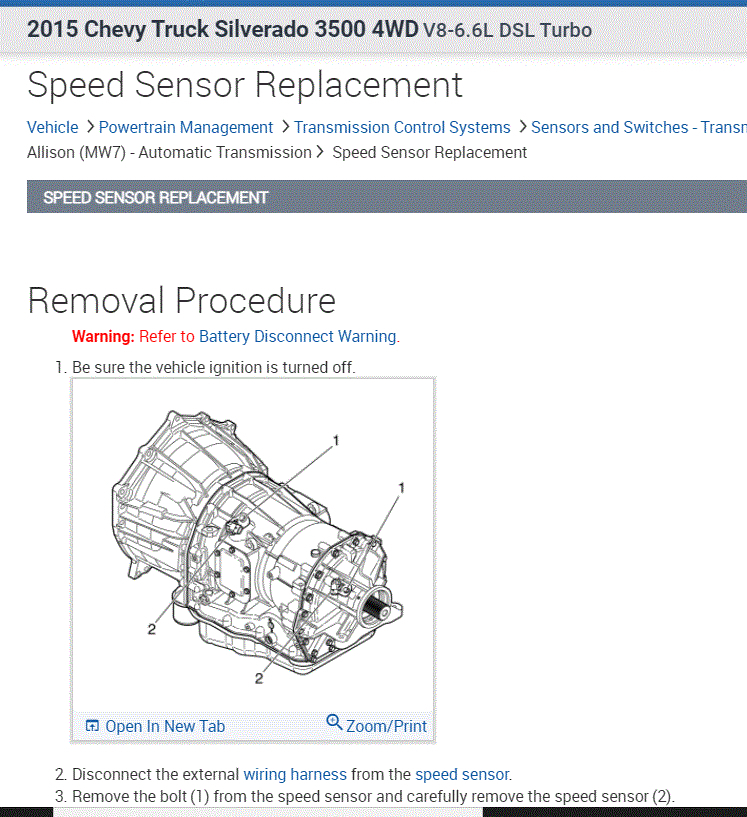 2015 Chevy Truck Silverado 3500 4WD V8-6.6L DSL Turbo

Speed Sensor Replacement

Vehicle > Powertrain Management > Transmission Control Systems > Sensors and Switches - Transm
Allison (MW7) - Automatic Transmission > Speed Sensor Replacement

SPEED SENSOR REPLACEMENT

Removal Procedure

Warning: Refer to Battery Disconnect Warning.

1. Be sure the vehicle ignition is turned off.

1
1
2
2

Open In New Tab
Zoom/Print

2. Disconnect the external wiring harness from the speed sensor.
3. Remove the bolt (1) from the speed sensor and carefully remove the speed sensor (2).