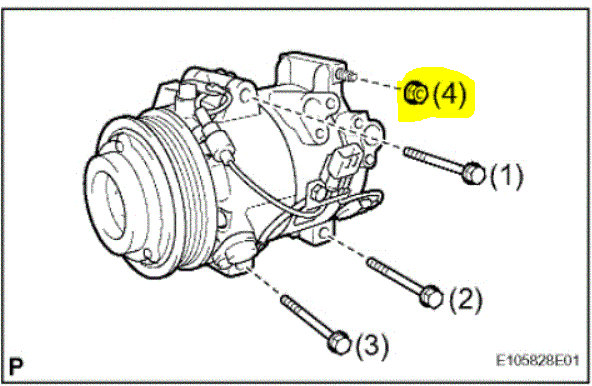 (4)

(1)

(2)

(3)

P

E105828E01