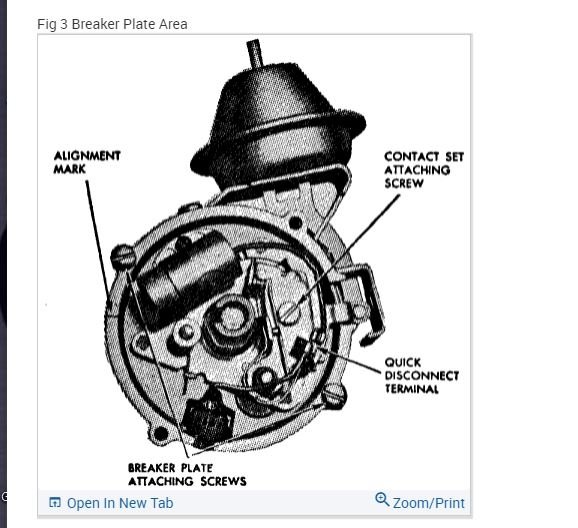 Fig 3 Breaker Plate Area

ALIGNMENT MARK

CONTACT SET ATTACHING SCREW

QUICK DISCONNECT TERMINAL

BREAKER PLATE ATTACHING SCREWS

Open In New Tab

Zoom/Print