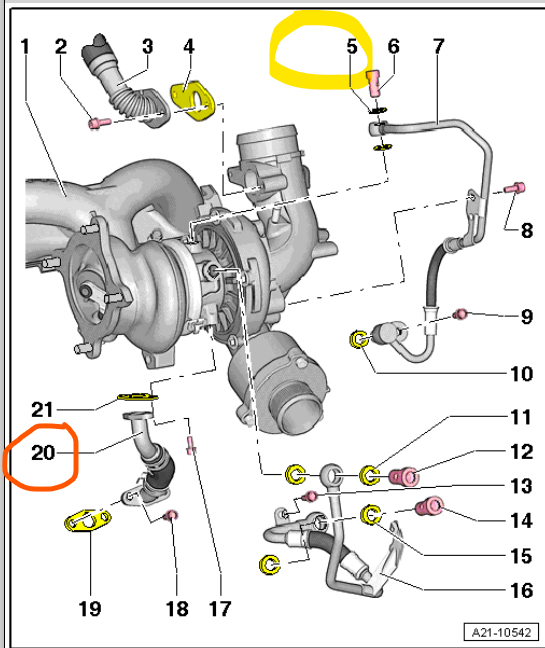 1
2
3
4
5
6
7
8
9
10
11
12
13
14
15
16
17
18
19
20
21
A21-10542