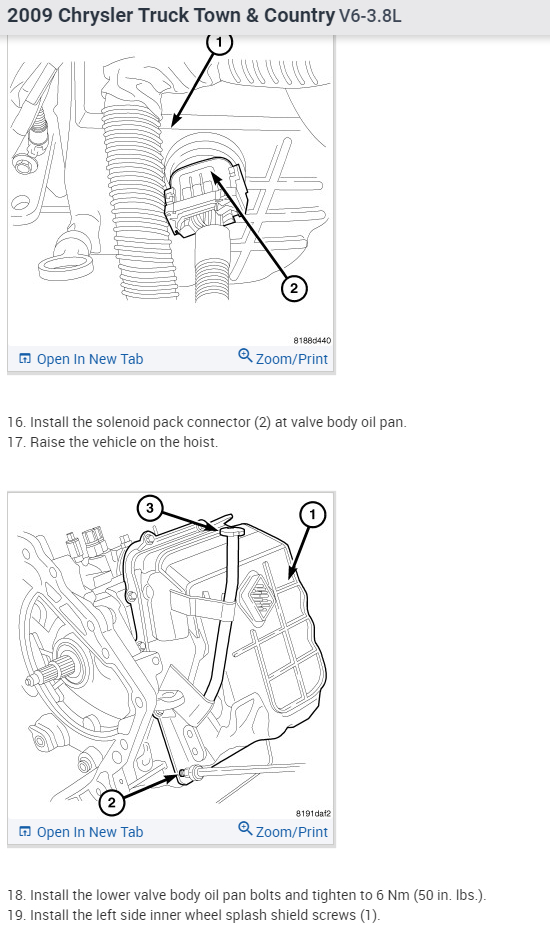 2009 Chrysler Truck Town & Country V6-3.8L

1

2

8188d440

Open In New Tab

Zoom/Print

16. Install the solenoid pack connector (2) at valve body oil pan.
17. Raise the vehicle on the hoist.

3

1

2

8191daf2

Open In New Tab

Zoom/Print

18. Install the lower valve body oil pan bolts and tighten to 6 Nm (50 in. lbs.).
19. Install the left side inner wheel splash shield screws (1).