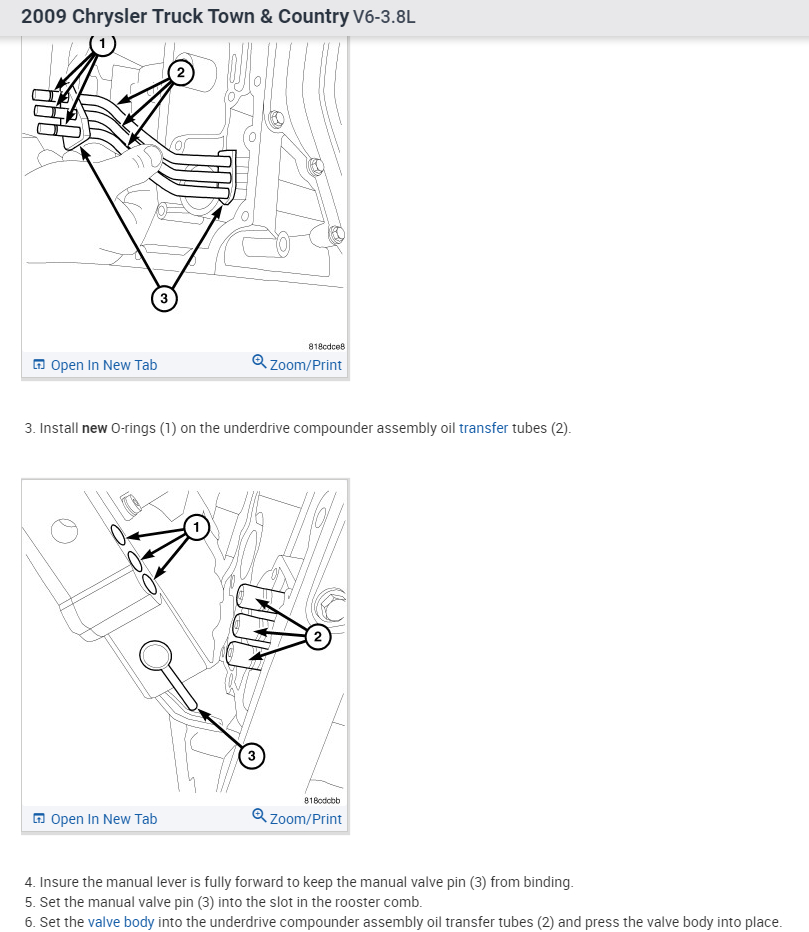 2009 Chrysler Truck Town & Country V6-3.8L

1

2

3

818cdce8

Open In New Tab

Zoom/Print

3. Install **new** O-rings (1) on the underdrive compounder assembly oil transfer tubes (2).

1

2

3

818cdcbb

Open In New Tab

Zoom/Print

4. Insure the manual lever is fully forward to keep the manual valve pin (3) from binding.
5. Set the manual valve pin (3) into the slot in the rooster comb.
6. Set the valve body into the underdrive compounder assembly oil transfer tubes (2) and press the valve body into place.