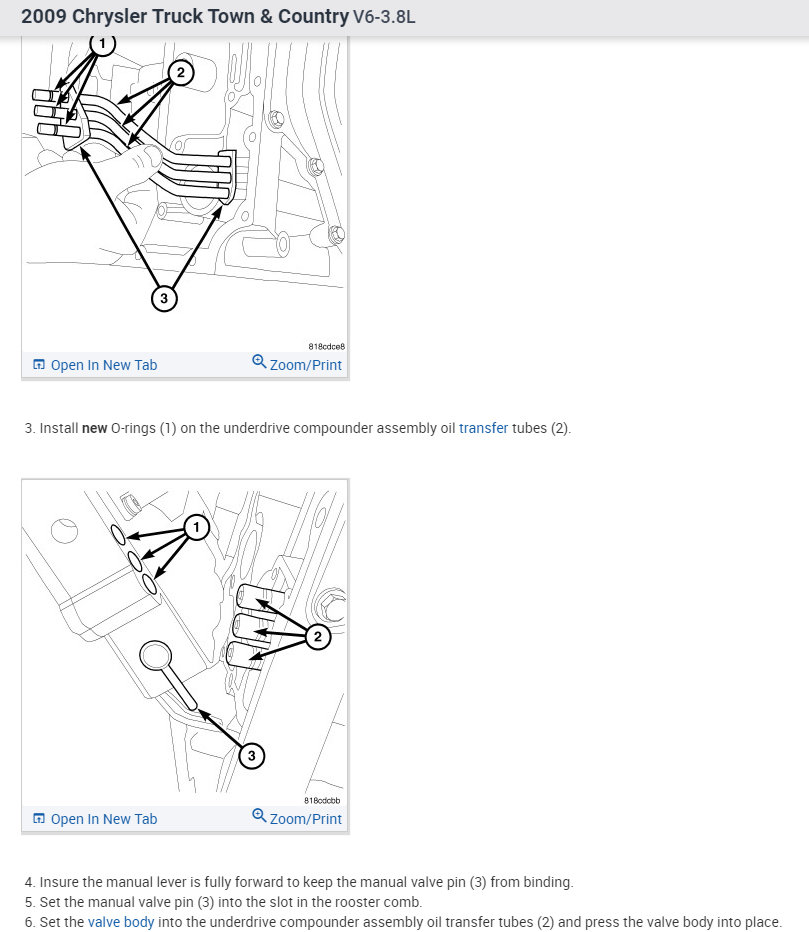 2009 Chrysler Truck Town & Country V6-3.8L

1
2
3

818cdce8

Open In New Tab Zoom/Print

3. Install **new** O-rings (1) on the underdrive compounder assembly oil transfer tubes (2).

1
2
3

818cdcbb

Open In New Tab Zoom/Print

4. Insure the manual lever is fully forward to keep the manual valve pin (3) from binding.
5. Set the manual valve pin (3) into the slot in the rooster comb.
6. Set the valve body into the underdrive compounder assembly oil transfer tubes (2) and press the valve body into place.