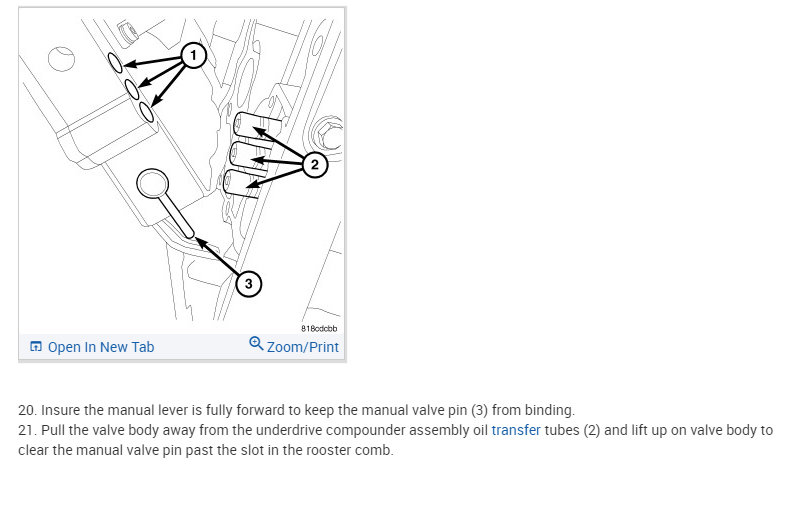 1
2
3
818cdcbb
Open In New Tab
Zoom/Print

20. Insure the manual lever is fully forward to keep the manual valve pin (3) from binding.
21. Pull the valve body away from the underdrive compounder assembly oil transfer tubes (2) and lift up on valve body to clear the manual valve pin past the slot in the rooster comb.