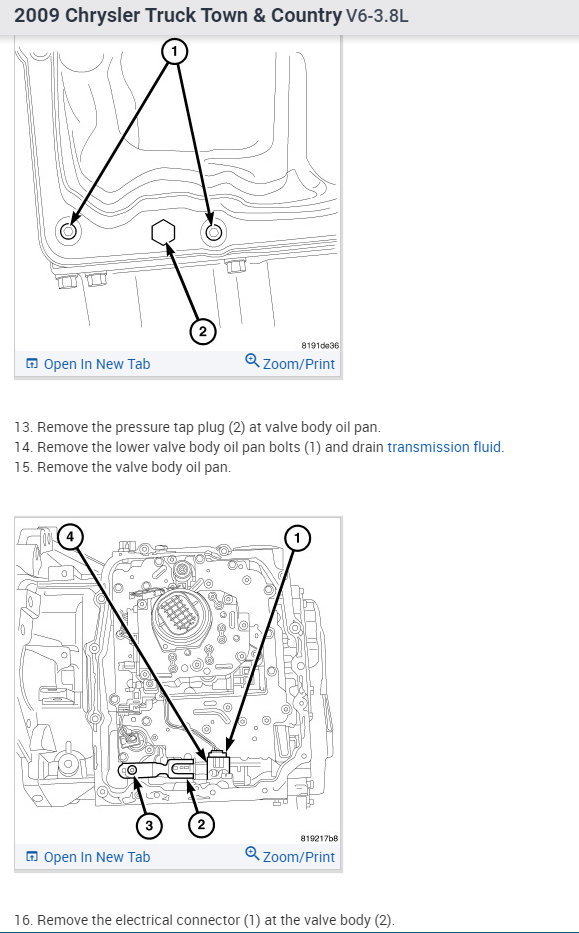 2009 Chrysler Truck Town & Country V6-3.8L

1

2

8191de36

Open In New Tab

Zoom/Print

13. Remove the pressure tap plug (2) at valve body oil pan.
14. Remove the lower valve body oil pan bolts (1) and drain transmission fluid.
15. Remove the valve body oil pan.

4

1

3

2

819217b8

Open In New Tab

Zoom/Print

16. Remove the electrical connector (1) at the valve body (2).