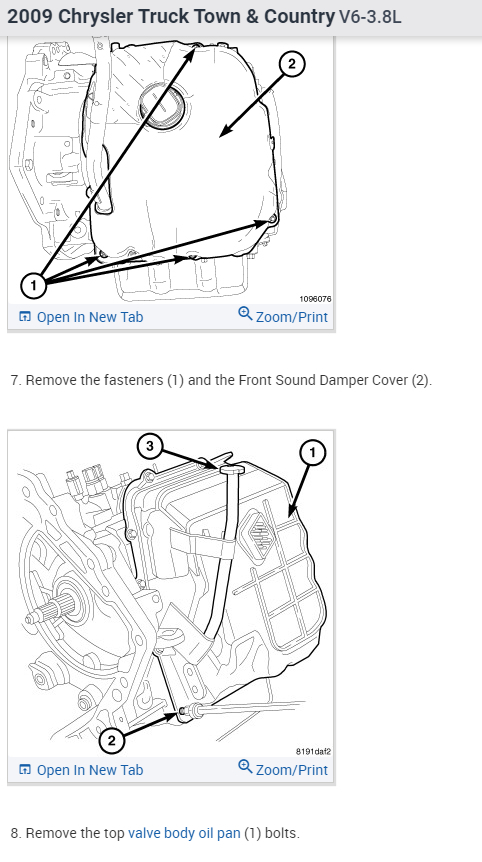 2009 Chrysler Truck Town & Country V6-3.8L

2

1

1096076

Open In New Tab

Zoom/Print

7. Remove the fasteners (1) and the Front Sound Damper Cover (2).

3

1

2

8191daf2

Open In New Tab

Zoom/Print

8. Remove the top valve body oil pan (1) bolts.