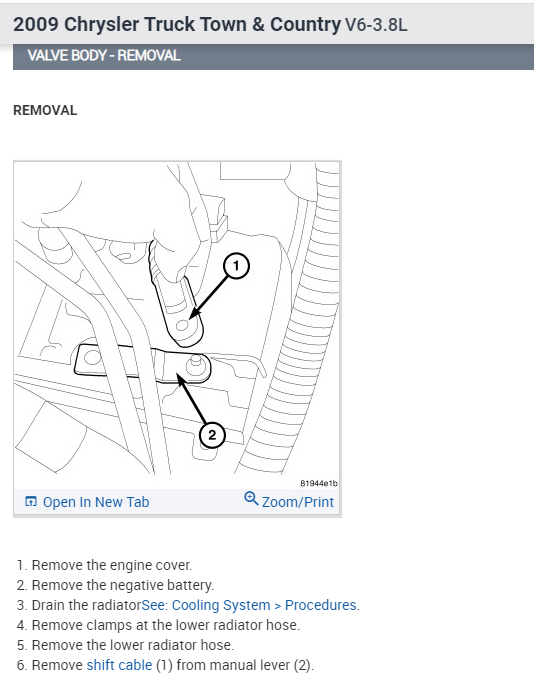 2009 Chrysler Truck Town & Country V6-3.8L

VALVE BODY - REMOVAL

REMOVAL

1

2

81944e1b

Open In New Tab

Zoom/Print

1. Remove the engine cover.
2. Remove the negative battery.
3. Drain the radiatorSee: Cooling System > Procedures.
4. Remove clamps at the lower radiator hose.
5. Remove the lower radiator hose.
6. Remove shift cable (1) from manual lever (2).