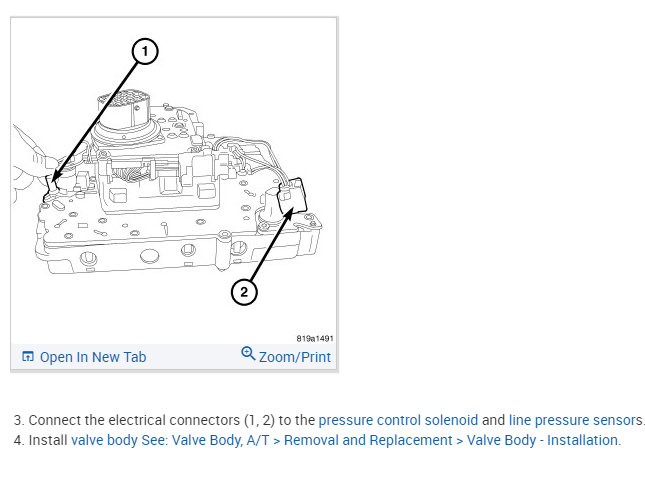 1

2

819a1491

Open In New Tab

Zoom/Print

3. Connect the electrical connectors (1, 2) to the pressure control solenoid and line pressure sensors.
4. Install valve body See: Valve Body, A/T > Removal and Replacement > Valve Body - Installation.