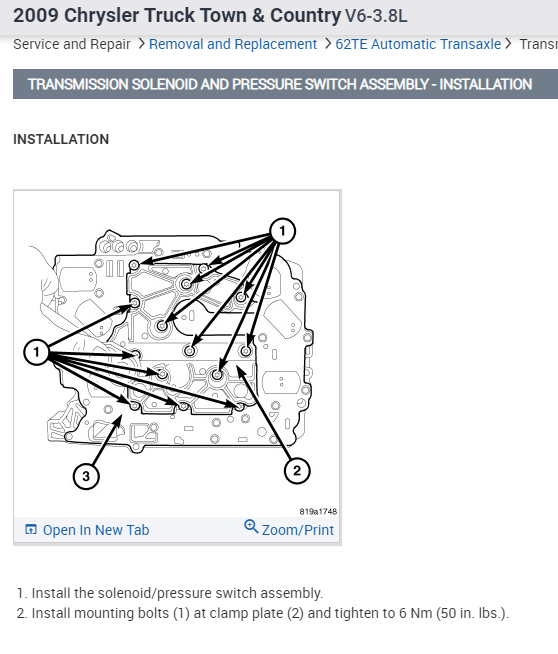 2009 Chrysler Truck Town & Country V6-3.8L

Service and Repair > Removal and Replacement > 62TE Automatic Transaxle > Transm

TRANSMISSION SOLENOID AND PRESSURE SWITCH ASSEMBLY - INSTALLATION

INSTALLATION

1

1

3

2

819a1748

Open In New Tab

Zoom/Print

1. Install the solenoid/pressure switch assembly.
2. Install mounting bolts (1) at clamp plate (2) and tighten to 6 Nm (50 in. lbs.).