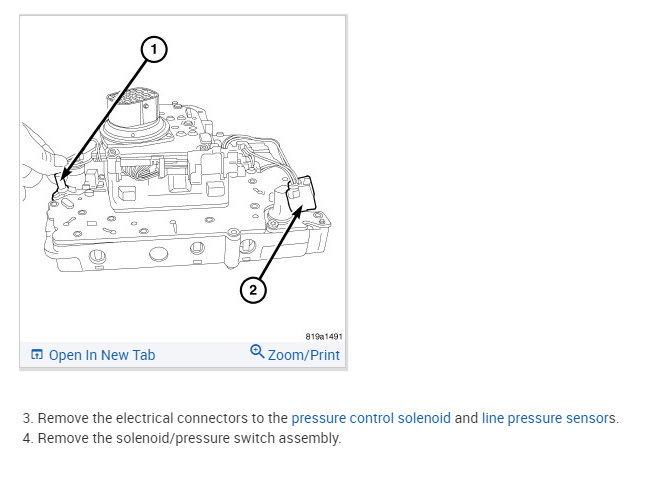 1

2

819a1491

Open In New Tab

Zoom/Print

3. Remove the electrical connectors to the pressure control solenoid and line pressure sensors.
4. Remove the solenoid/pressure switch assembly.