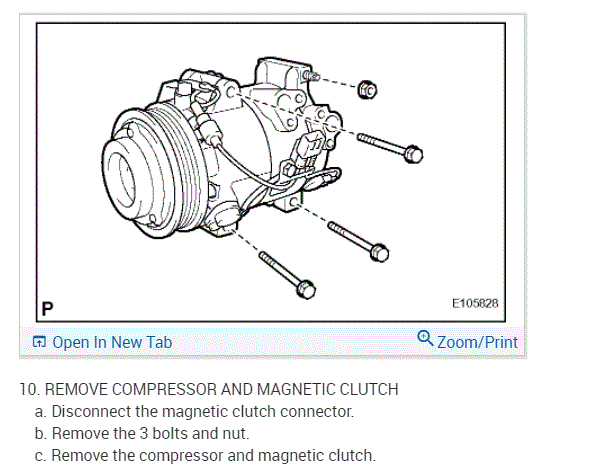 P

E105828

Open In New Tab

Zoom/Print

10. REMOVE COMPRESSOR AND MAGNETIC CLUTCH

a. Disconnect the magnetic clutch connector.

b. Remove the 3 bolts and nut.

c. Remove the compressor and magnetic clutch.