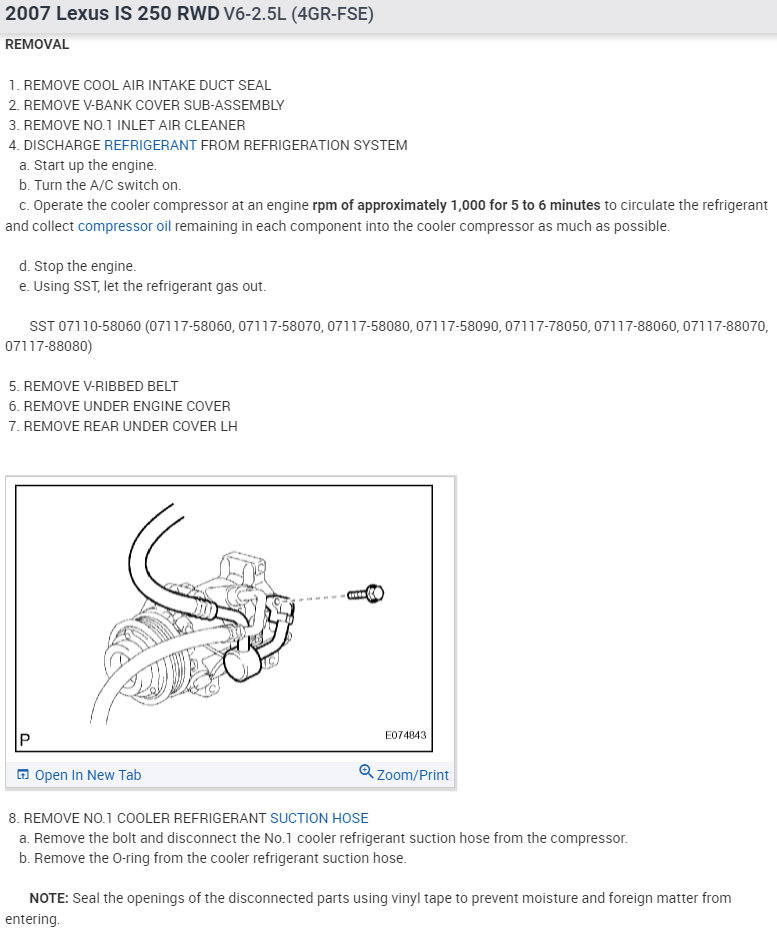 2007 Lexus IS 250 RWD V6-2.5L (4GR-FSE)

REMOVAL

1. REMOVE COOL AIR INTAKE DUCT SEAL
2. REMOVE V-BANK COVER SUB-ASSEMBLY
3. REMOVE NO.1 INLET AIR CLEANER
4. DISCHARGE REFRIGERANT FROM REFRIGERATION SYSTEM
a. Start up the engine.
b. Turn the A/C switch on.
c. Operate the cooler compressor at an engine rpm of approximately 1,000 for 5 to 6 minutes to circulate the refrigerant and collect compressor oil remaining in each component into the cooler compressor as much as possible.

d. Stop the engine.
e. Using SST, let the refrigerant gas out.

SST 07110-58060 (07117-58060, 07117-58070, 07117-58080, 07117-58090, 07117-78050, 07117-88060, 07117-88070, 07117-88080)

5. REMOVE V-RIBBED BELT
6. REMOVE UNDER ENGINE COVER
7. REMOVE REAR UNDER COVER LH

P

E074843

Open In New Tab

Zoom/Print

8. REMOVE NO.1 COOLER REFRIGERANT SUCTION HOSE
a. Remove the bolt and disconnect the No.1 cooler refrigerant suction hose from the compressor.
b. Remove the O-ring from the cooler refrigerant suction hose.

NOTE: Seal the openings of the disconnected parts using vinyl tape to prevent moisture and foreign matter from entering.