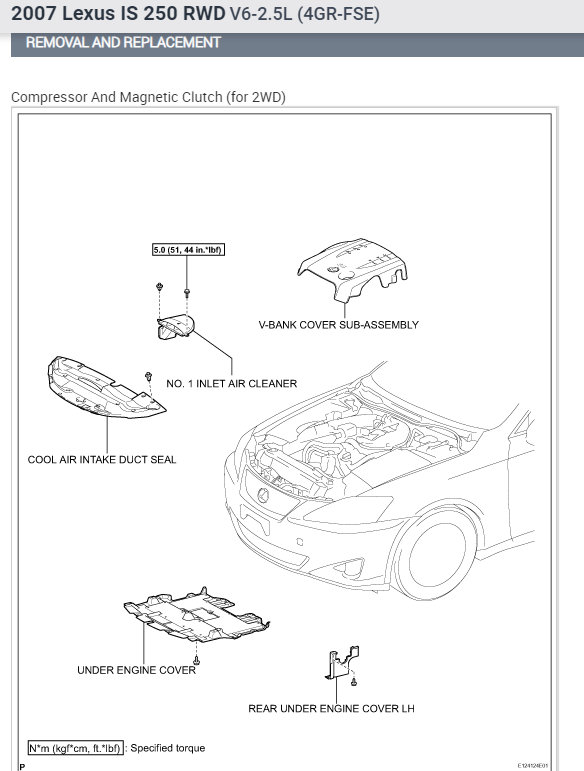 2007 Lexus IS 250 RWD V6-2.5L (4GR-FSE)

REMOVAL AND REPLACEMENT

Compressor And Magnetic Clutch (for 2WD)

5.0 (51, 44 in.*lbf)

V-BANK COVER SUB-ASSEMBLY

NO. 1 INLET AIR CLEANER

COOL AIR INTAKE DUCT SEAL

UNDER ENGINE COVER

REAR UNDER ENGINE COVER LH

N*m (kgf*cm, ft.*lbf) : Specified torque

P

E124124E01