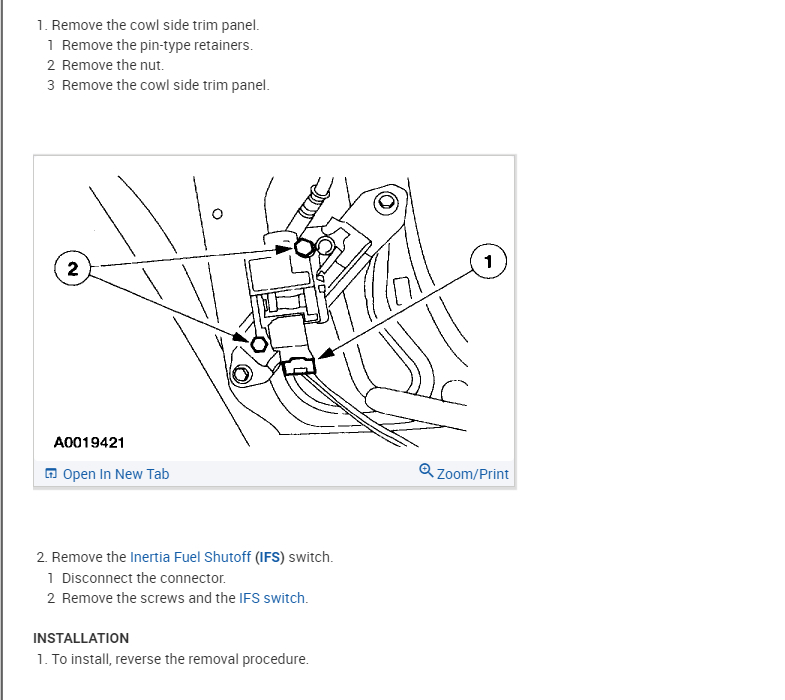 1. Remove the cowl side trim panel.
1 Remove the pin-type retainers.
2 Remove the nut.
3 Remove the cowl side trim panel.

2

1

A0019421

Open In New Tab

Zoom/Print

2. Remove the Inertia Fuel Shutoff (IFS) switch.
1 Disconnect the connector.
2 Remove the screws and the IFS switch.

INSTALLATION
1. To install, reverse the removal procedure.