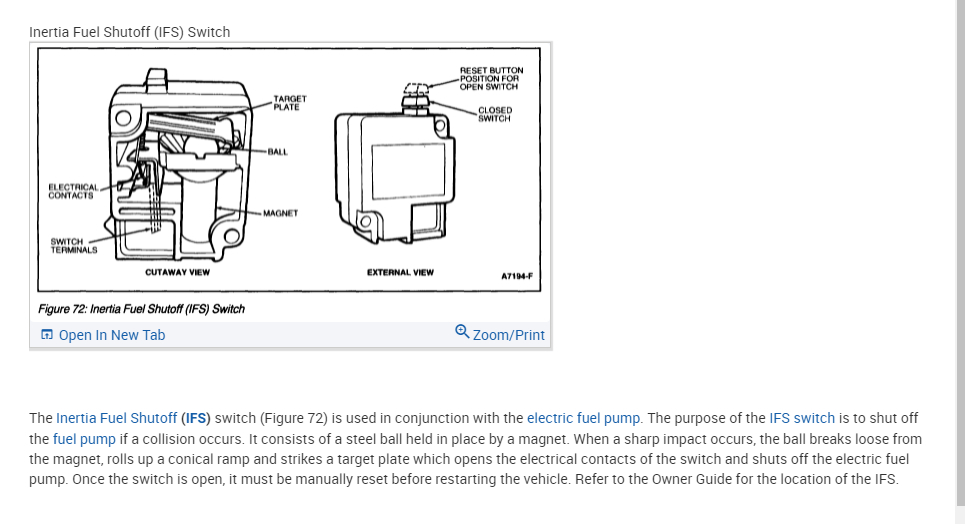 Inertia Fuel Shutoff (IFS) Switch

TARGET PLATE

BALL

ELECTRICAL CONTACTS

MAGNET

SWITCH TERMINALS

CUTAWAY VIEW

RESET BUTTON POSITION FOR OPEN SWITCH

CLOSED SWITCH

EXTERNAL VIEW

A7194-F

Figure 72: Inertia Fuel Shutoff (IFS) Switch

Open In New Tab

Zoom/Print

The Inertia Fuel Shutoff (IFS) switch (Figure 72) is used in conjunction with the electric fuel pump. The purpose of the IFS switch is to shut off the fuel pump if a collision occurs. It consists of a steel ball held in place by a magnet. When a sharp impact occurs, the ball breaks loose from the magnet, rolls up a conical ramp and strikes a target plate which opens the electrical contacts of the switch and shuts off the electric fuel pump. Once the switch is open, it must be manually reset before restarting the vehicle. Refer to the Owner Guide for the location of the IFS.