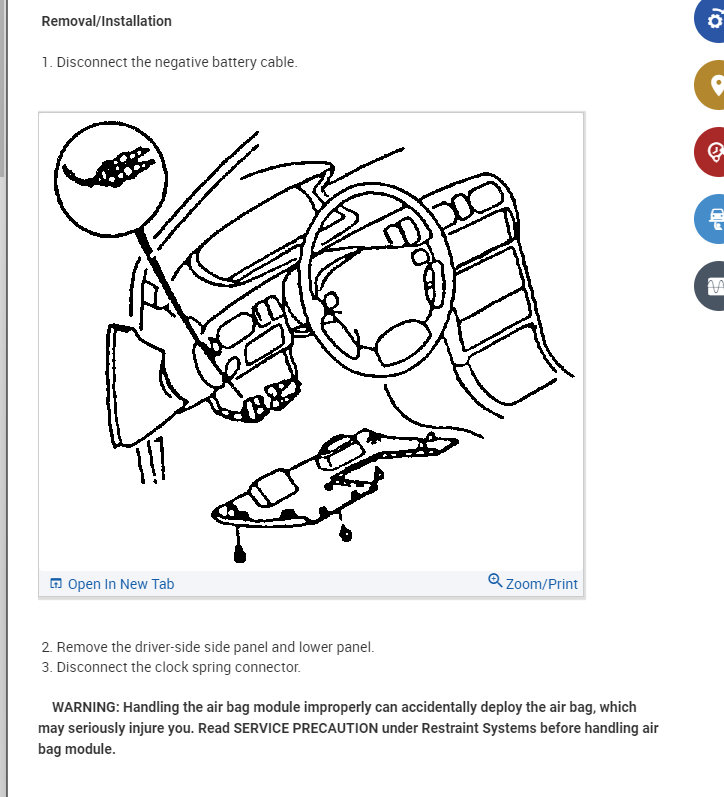 Removal/Installation

1. Disconnect the negative battery cable.

Open In New Tab

Zoom/Print

2. Remove the driver-side side panel and lower panel.
3. Disconnect the clock spring connector.

WARNING: Handling the air bag module improperly can accidentally deploy the air bag, which may seriously injure you. Read SERVICE PRECAUTION under Restraint Systems before handling air bag module.