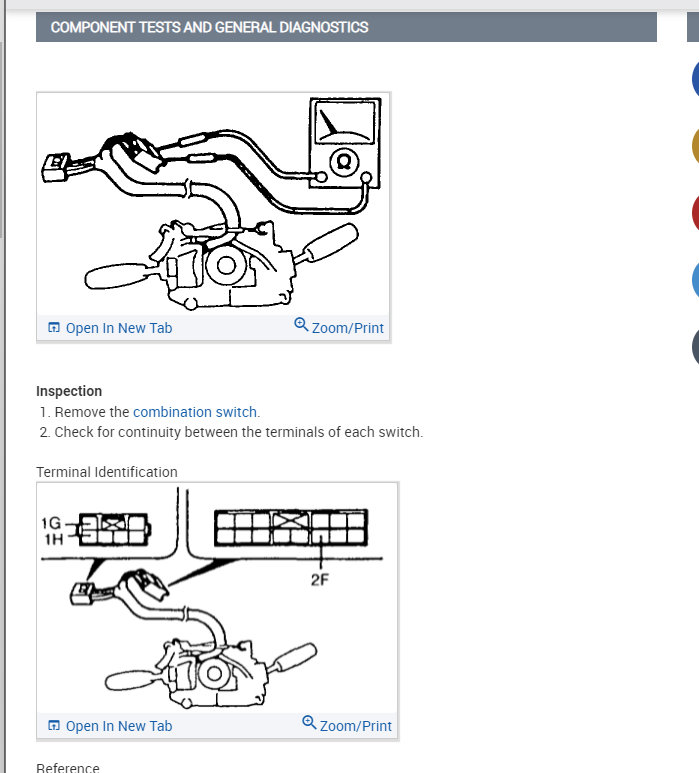 COMPONENT TESTS AND GENERAL DIAGNOSTICS

Ω

Open In New Tab

Zoom/Print

Inspection

1. Remove the combination switch.
2. Check for continuity between the terminals of each switch.

Terminal Identification

1G
1H
2F

Open In New Tab

Zoom/Print

Reference