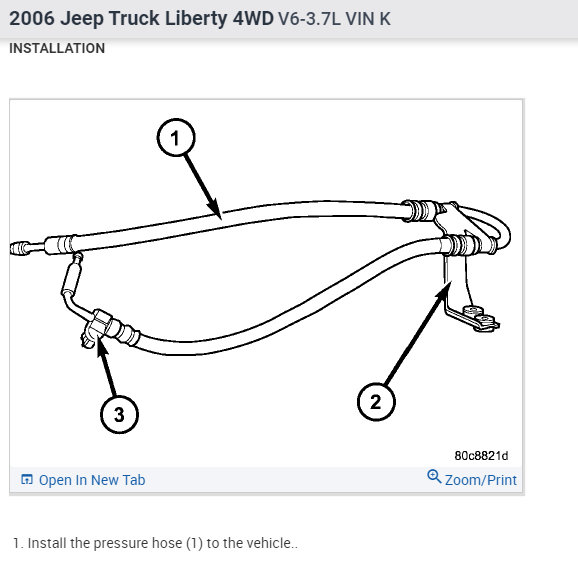 2006 Jeep Truck Liberty 4WD V6-3.7L VIN K
INSTALLATION

1
2
3
80c8821d

Open In New Tab
Zoom/Print

1. Install the pressure hose (1) to the vehicle..