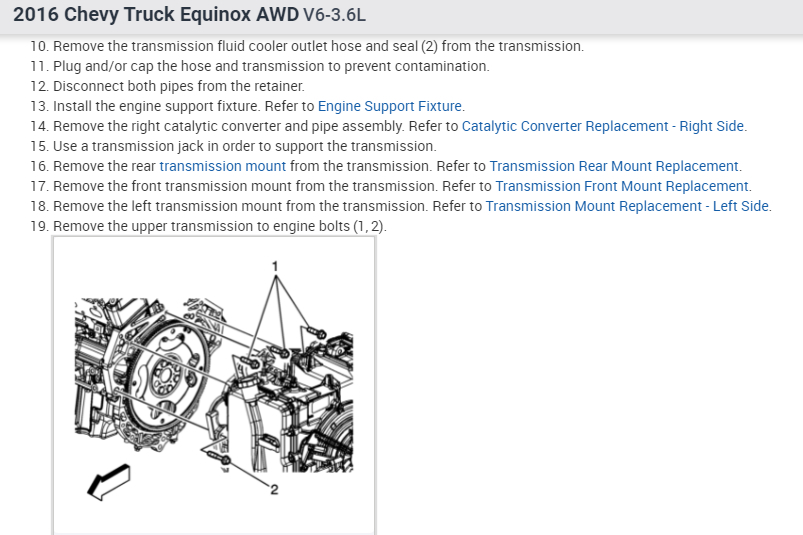 2016 Chevy Truck Equinox AWD V6-3.6L

10. Remove the transmission fluid cooler outlet hose and seal (2) from the transmission.
11. Plug and/or cap the hose and transmission to prevent contamination.
12. Disconnect both pipes from the retainer.
13. Install the engine support fixture. Refer to Engine Support Fixture.
14. Remove the right catalytic converter and pipe assembly. Refer to Catalytic Converter Replacement - Right Side.
15. Use a transmission jack in order to support the transmission.
16. Remove the rear transmission mount from the transmission. Refer to Transmission Rear Mount Replacement.
17. Remove the front transmission mount from the transmission. Refer to Transmission Front Mount Replacement.
18. Remove the left transmission mount from the transmission. Refer to Transmission Mount Replacement - Left Side.
19. Remove the upper transmission to engine bolts (1, 2).

1

2