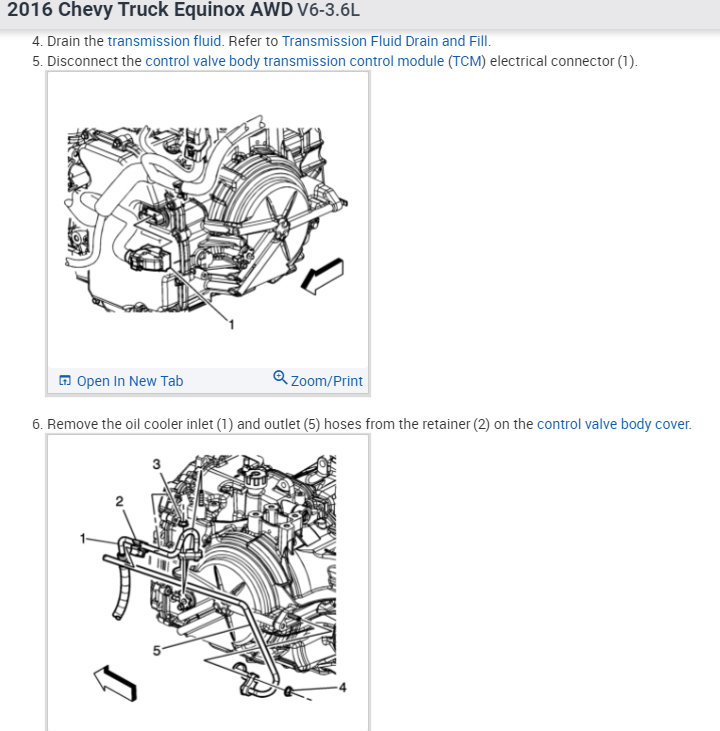 2016 Chevy Truck Equinox AWD V6-3.6L

4. Drain the transmission fluid. Refer to Transmission Fluid Drain and Fill.

5. Disconnect the control valve body transmission control module (TCM) electrical connector (1).

1

Open In New Tab    Zoom/Print

6. Remove the oil cooler inlet (1) and outlet (5) hoses from the retainer (2) on the control valve body cover.

3
2
1
5
4