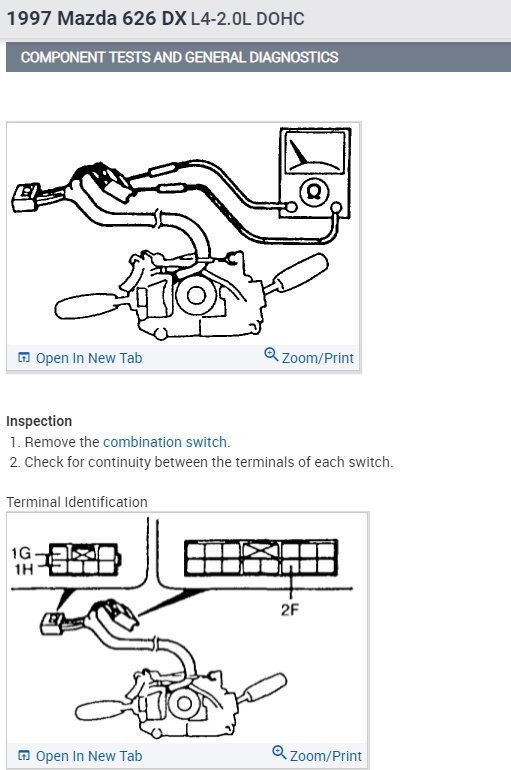 1997 Mazda 626 DX L4-2.0L DOHC

COMPONENT TESTS AND GENERAL DIAGNOSTICS

Ω

Open In New Tab Zoom/Print

Inspection

1. Remove the combination switch.
2. Check for continuity between the terminals of each switch.

Terminal Identification

1G
1H
2F

Open In New Tab Zoom/Print