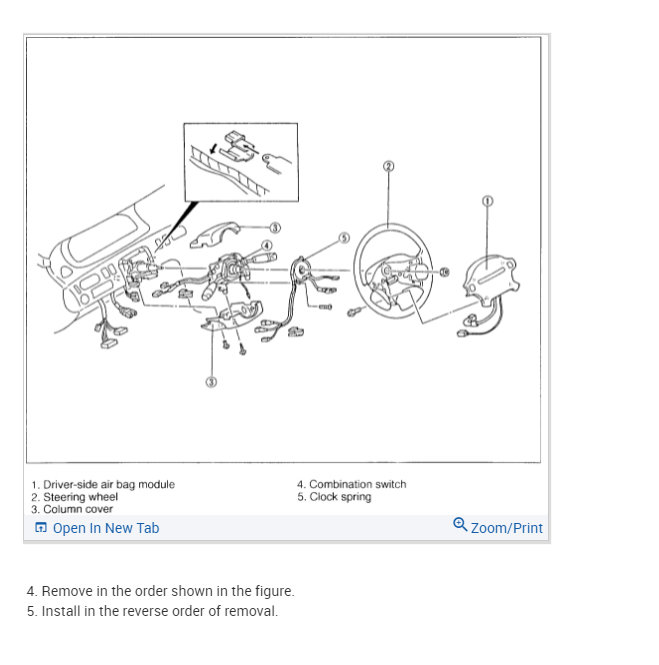 ②
①
③
④
⑤
③

1. Driver-side air bag module
2. Steering wheel
3. Column cover

4. Combination switch
5. Clock spring

Open In New Tab

Zoom/Print

4. Remove in the order shown in the figure.
5. Install in the reverse order of removal.