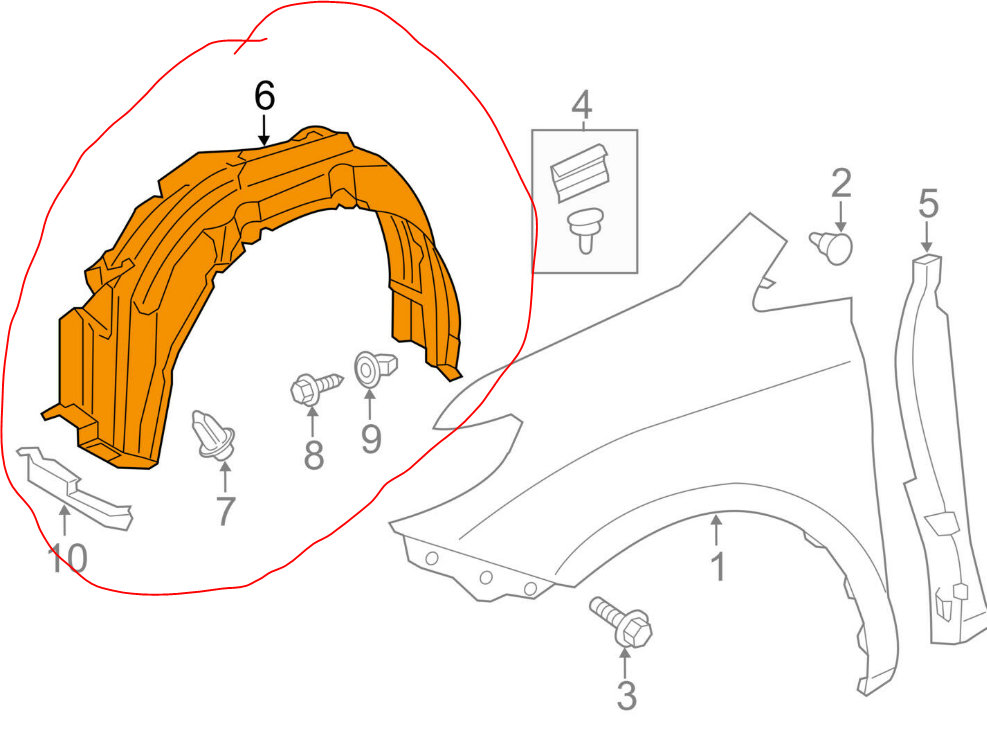 6
4
2
5
8
9
7
10
1
3