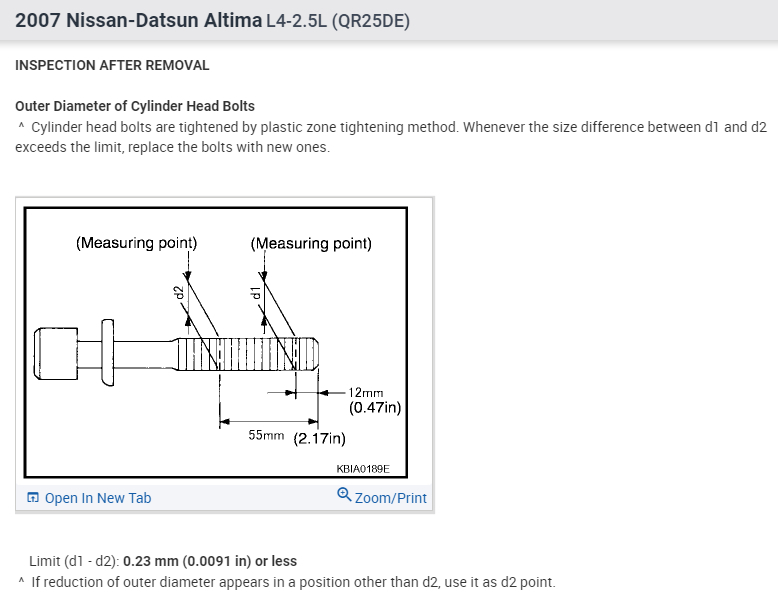 2007 Nissan-Datsun Altima L4-2.5L (QR25DE)

INSPECTION AFTER REMOVAL

Outer Diameter of Cylinder Head Bolts

^ Cylinder head bolts are tightened by plastic zone tightening method. Whenever the size difference between d1 and d2 exceeds the limit, replace the bolts with new ones.

(Measuring point)
(Measuring point)
d2
d1
12mm
(0.47in)
55mm (2.17in)
KBIA0189E

Open In New Tab
Zoom/Print

Limit (d1 - d2): 0.23 mm (0.0091 in) or less

^ If reduction of outer diameter appears in a position other than d2, use it as d2 point.