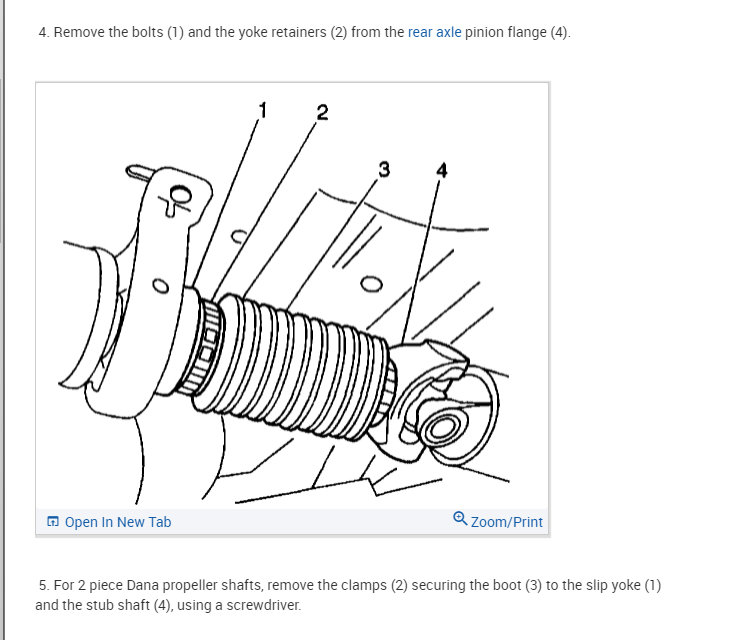 4. Remove the bolts (1) and the yoke retainers (2) from the rear axle pinion flange (4).

1
2
3
4

Open In New Tab
Zoom/Print

5. For 2 piece Dana propeller shafts, remove the clamps (2) securing the boot (3) to the slip yoke (1) and the stub shaft (4), using a screwdriver.