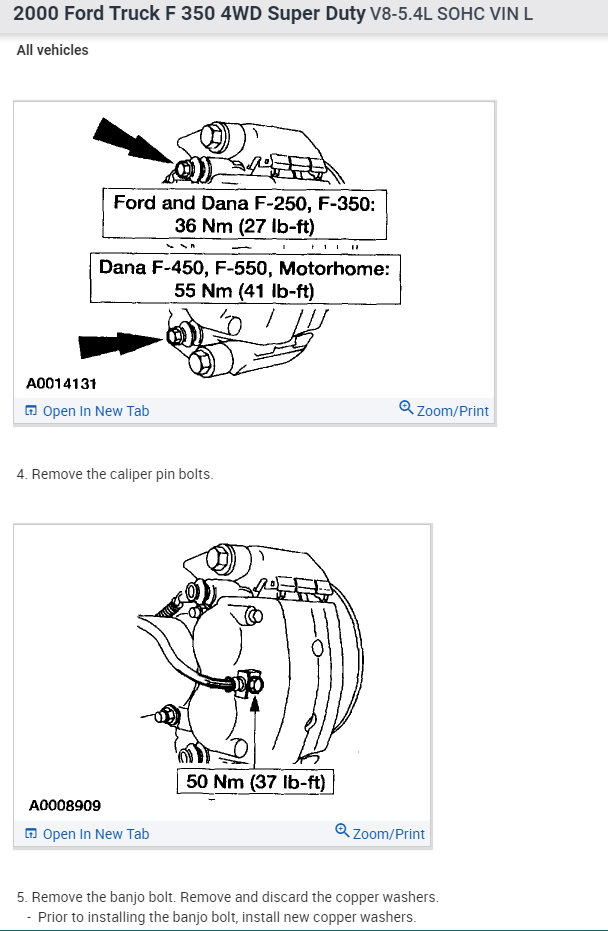 2000 Ford Truck F 350 4WD Super Duty V8-5.4L SOHC VIN L

All vehicles

Ford and Dana F-250, F-350:
36 Nm (27 lb-ft)

Dana F-450, F-550, Motorhome:
55 Nm (41 lb-ft)

A0014131

Open In New Tab

Zoom/Print

4. Remove the caliper pin bolts.

50 Nm (37 lb-ft)

A0008909

Open In New Tab

Zoom/Print

5. Remove the banjo bolt. Remove and discard the copper washers.
- Prior to installing the banjo bolt, install new copper washers.