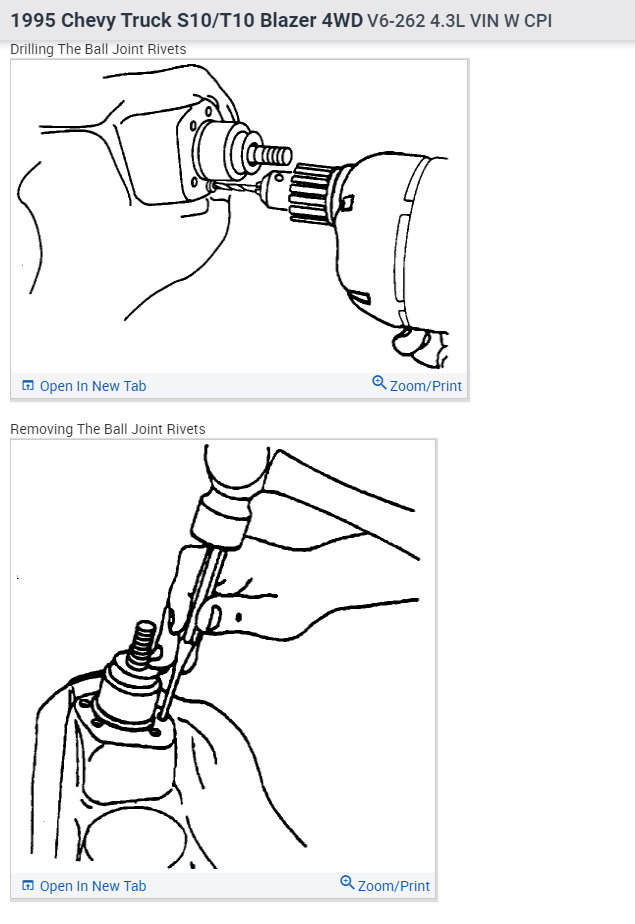 1995 Chevy Truck S10/T10 Blazer 4WD V6-262 4.3L VIN W CPI

Drilling The Ball Joint Rivets

Open In New Tab

Zoom/Print

Removing The Ball Joint Rivets

Open In New Tab

Zoom/Print